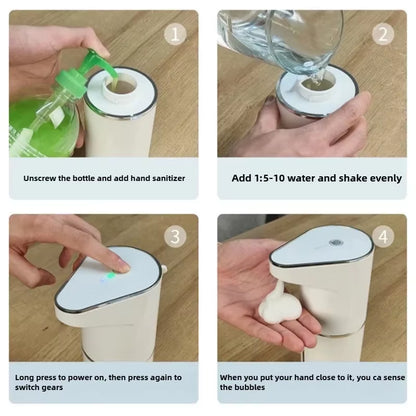 1

Unscrew the bottle and add hand sanitizer

2

Add 1:5-10 water and shake evenly

3

Long press to power on, then press again to switch gears

4

When you put your hand close to it, you ca sense the bubbles