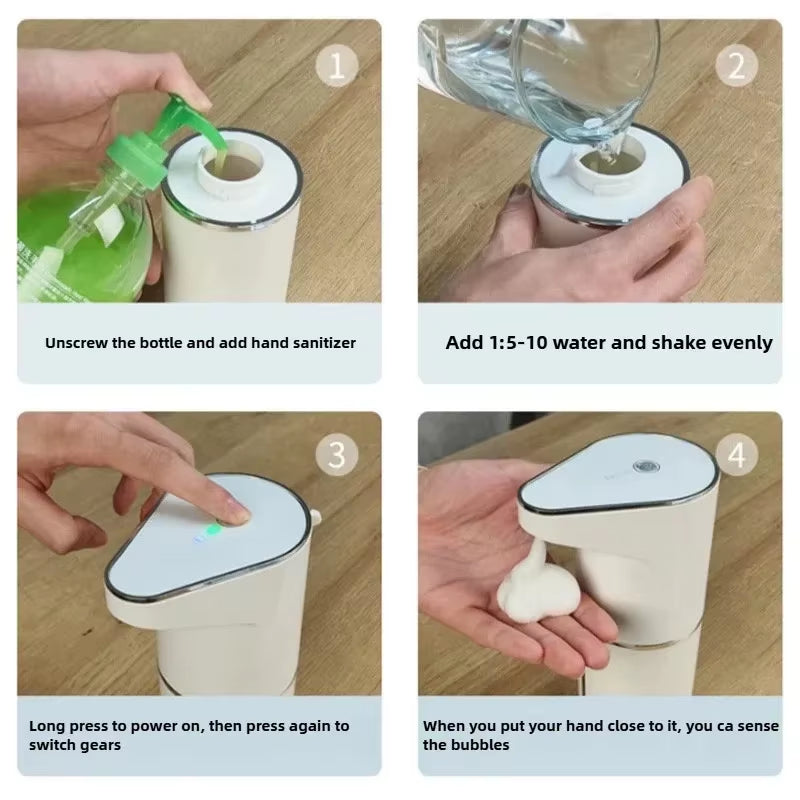 1

Unscrew the bottle and add hand sanitizer

2

Add 1:5-10 water and shake evenly

3

Long press to power on, then press again to switch gears

4

When you put your hand close to it, you ca sense the bubbles